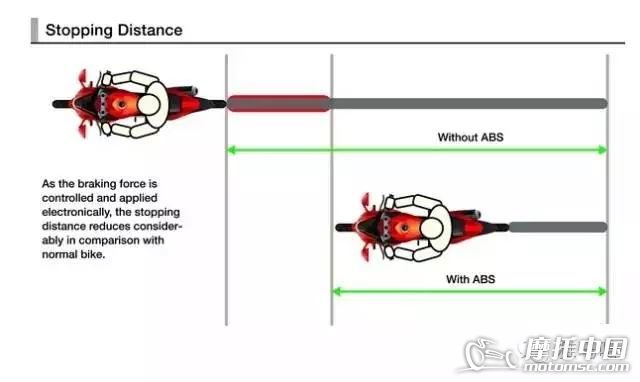 Stopping Distance

Without ABS

As the braking force is controlled and applied electronically, the stopping distance reduces considerably in comparison with normal bike.

With ABS

摩托中国
motomsc.com